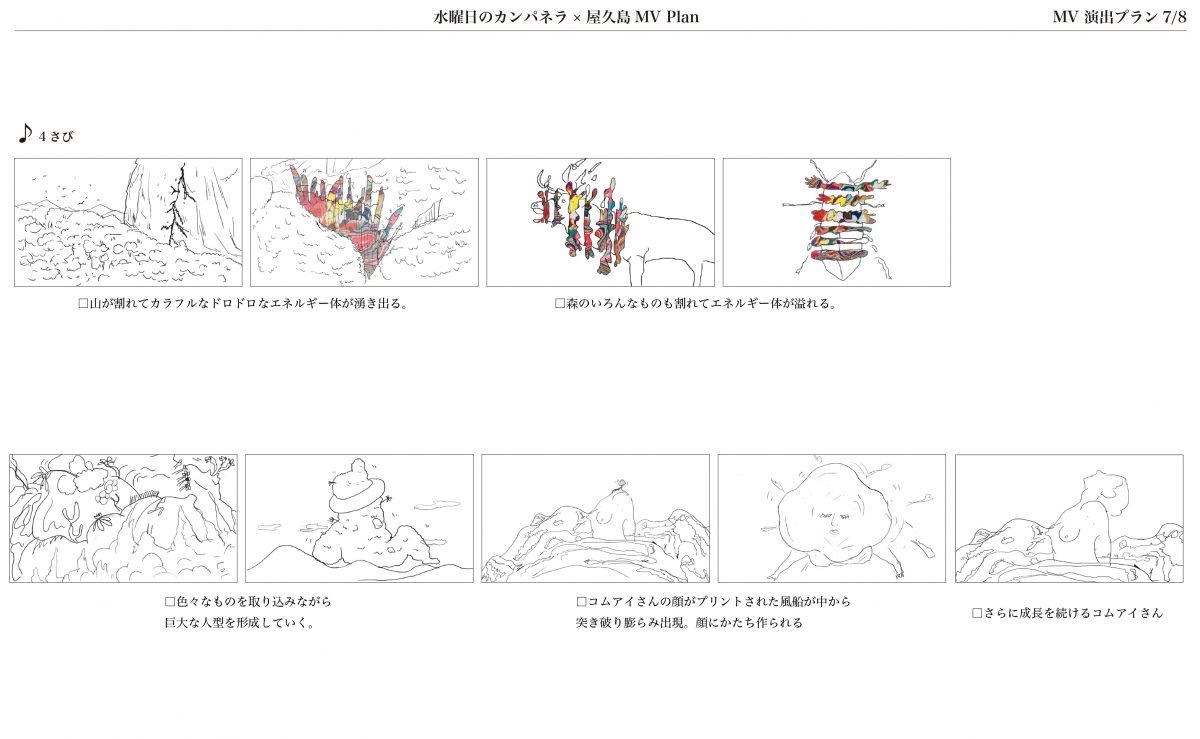 水曜日のカンパネラ × 屋久島 MV Plan

MV 演出プラン 7/8

♪ 4 さび

□山が割れてカラフルなドロドロなエネルギー体が湧き出る。

□森のいろんなものも割れてエネルギー体が溢れる。

□色々なものを取り込みながら
巨大な人型を形成していく。

□コムアイさんの顔がプリントされた風船が中から
突き破り膨らみ出現。顔にかたち作られる

□さらに成長を続けるコムアイさん